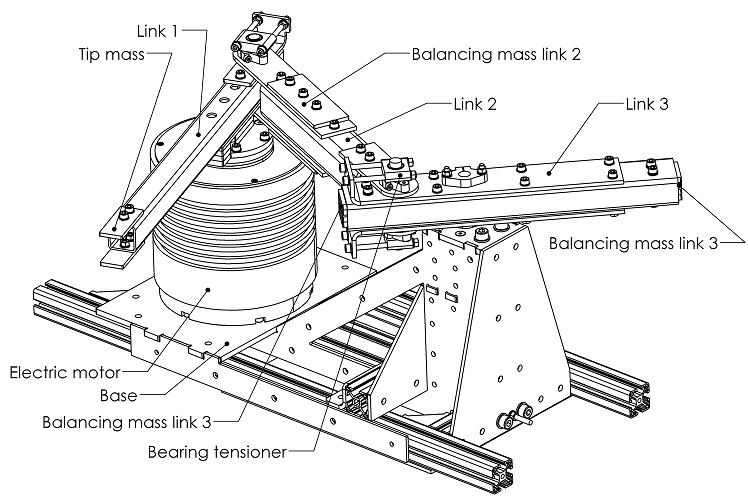 Link 1
Tip mass
Balancing mass link 2
Link 2
Link 3
Balancing mass link 3
Electric motor
Base
Balancing mass link 3
Bearing tensioner